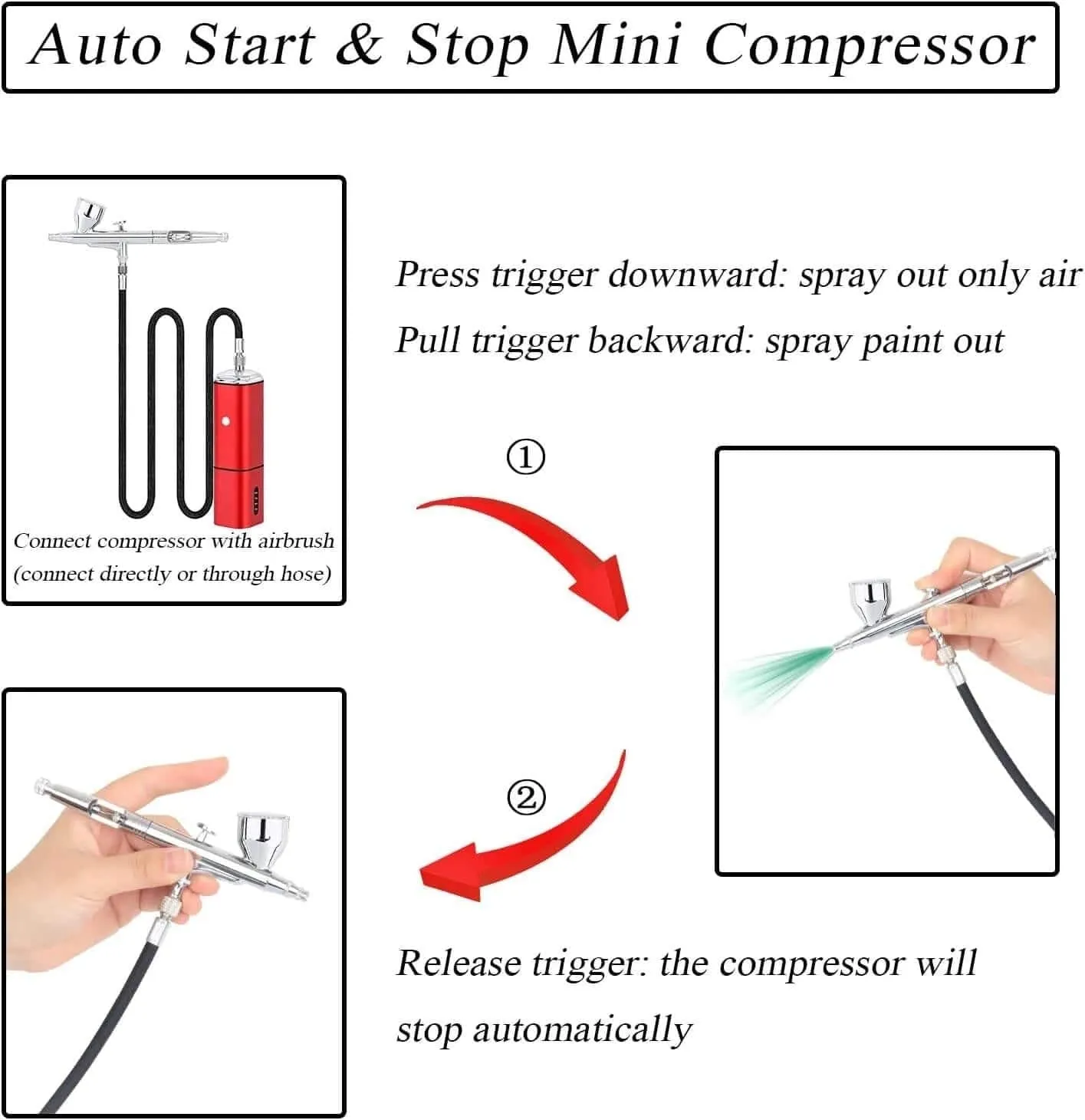 Auto Start & Stop Mini Compressor

Connect compressor with airbrush (connect directly or through hose)

Press trigger downward: spray out only air
Pull trigger backward: spray paint out

①

②

Release trigger: the compressor will stop automatically