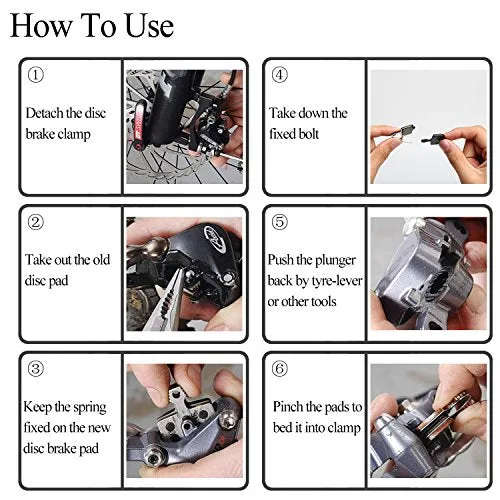 How To Use

①

Detach the disc brake clamp

②

Take out the old disc pad

③

Keep the spring fixed on the new disc brake pad

④

Take down the fixed bolt

⑤

Push the plunger back by tyre-lever or other tools

⑥

Pinch the pads to bed it into clamp